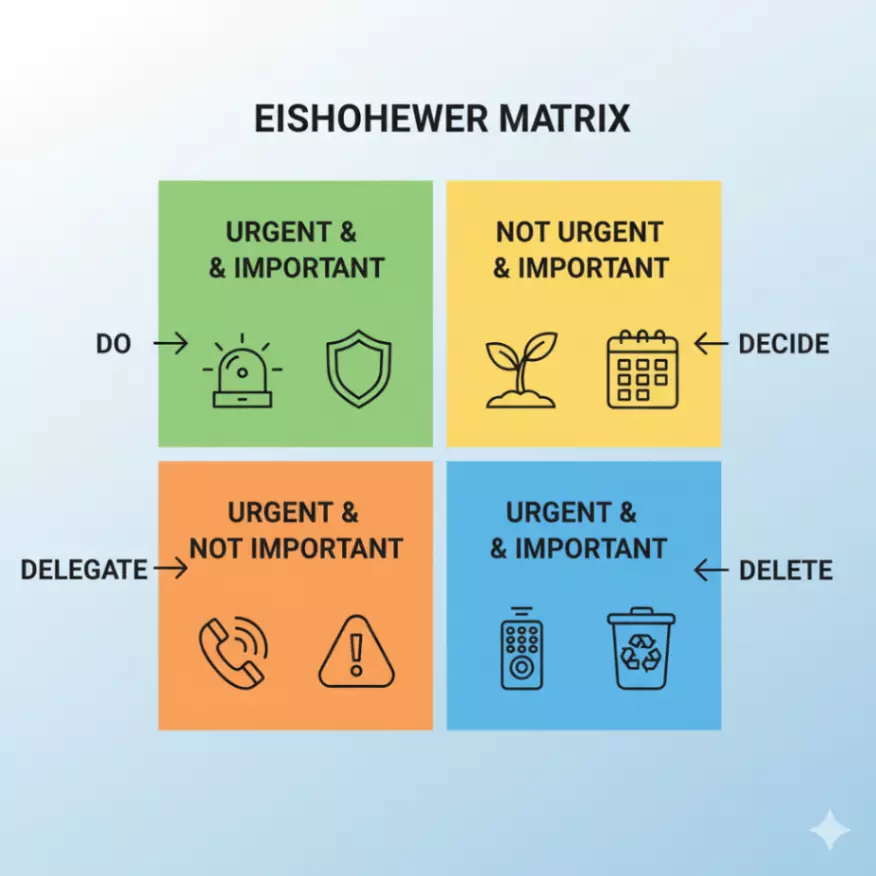 EISHOHEWER MATRIX

URGENT &
& IMPORTANT

NOT URGENT
& IMPORTANT

DO

DECIDE

URGENT &
NOT IMPORTANT

URGENT &
& IMPORTANT

DELEGATE

DELETE